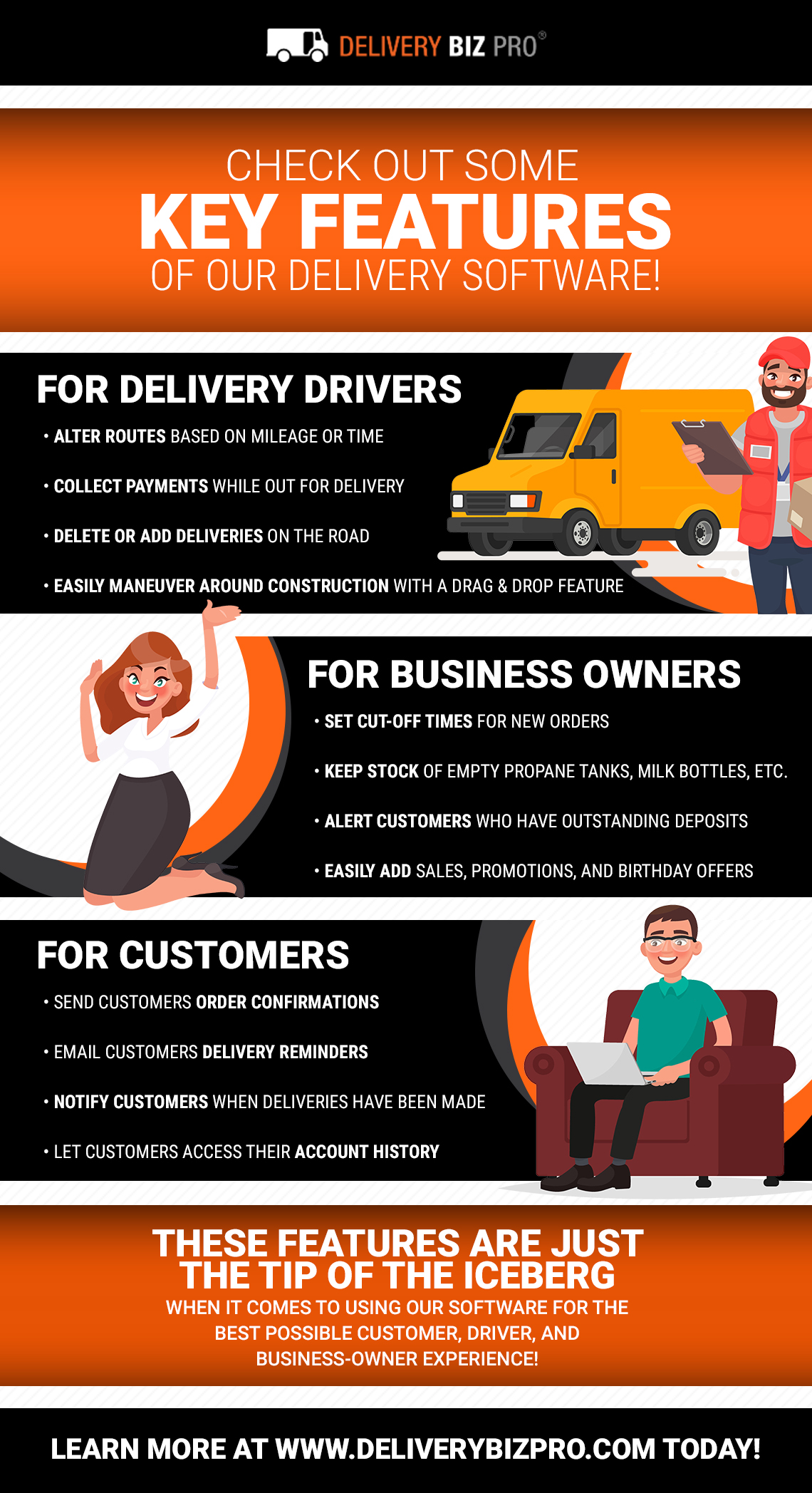 DELIVERY BIZ PRO®

CHECK OUT SOME
KEY FEATURES
OF OUR DELIVERY SOFTWARE!

FOR DELIVERY DRIVERS

• ALTER ROUTES BASED ON MILEAGE OR TIME

• COLLECT PAYMENTS WHILE OUT FOR DELIVERY

• DELETE OR ADD DELIVERIES ON THE ROAD

• EASILY MANEUVER AROUND CONSTRUCTION WITH A DRAG & DROP FEATURE

FOR BUSINESS OWNERS

• SET CUT-OFF TIMES FOR NEW ORDERS

• KEEP STOCK OF EMPTY PROPANE TANKS, MILK BOTTLES, ETC.

• ALERT CUSTOMERS WHO HAVE OUTSTANDING DEPOSITS

• EASILY ADD SALES, PROMOTIONS, AND BIRTHDAY OFFERS

FOR CUSTOMERS

• SEND CUSTOMERS ORDER CONFIRMATIONS

• EMAIL CUSTOMERS DELIVERY REMINDERS

• NOTIFY CUSTOMERS WHEN DELIVERIES HAVE BEEN MADE

• LET CUSTOMERS ACCESS THEIR ACCOUNT HISTORY

THESE FEATURES ARE JUST THE TIP OF THE ICEBERG
WHEN IT COMES TO USING OUR SOFTWARE FOR THE BEST POSSIBLE CUSTOMER, DRIVER, AND BUSINESS-OWNER EXPERIENCE!

LEARN MORE AT WWW.DELIVERYBIZPRO.COM TODAY!